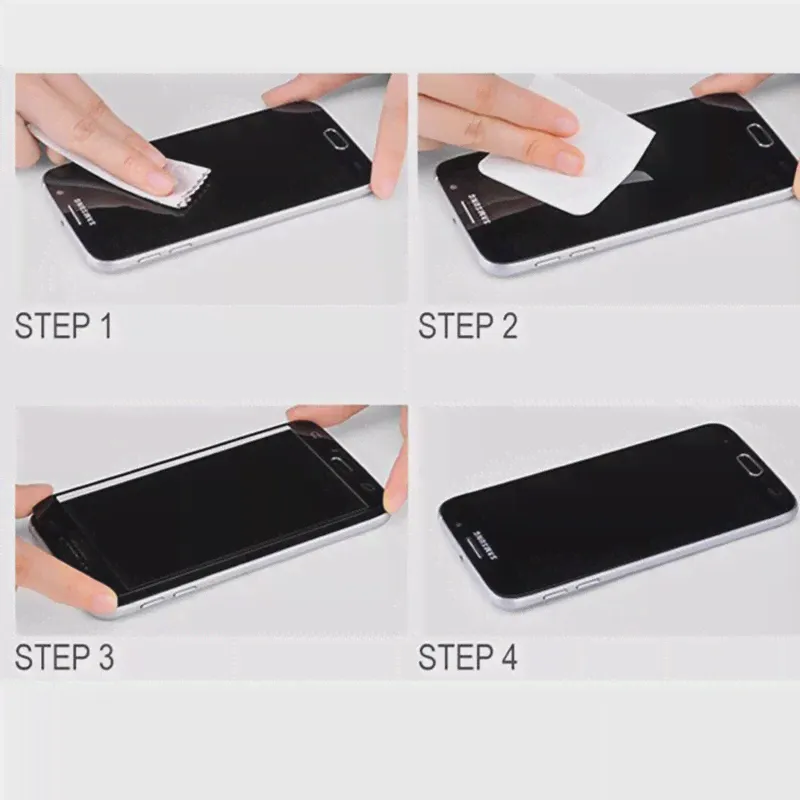 SAMSUNG

STEP 1

SAMSUNG

STEP 2

STEP 3

SAMSUNG

STEP 4